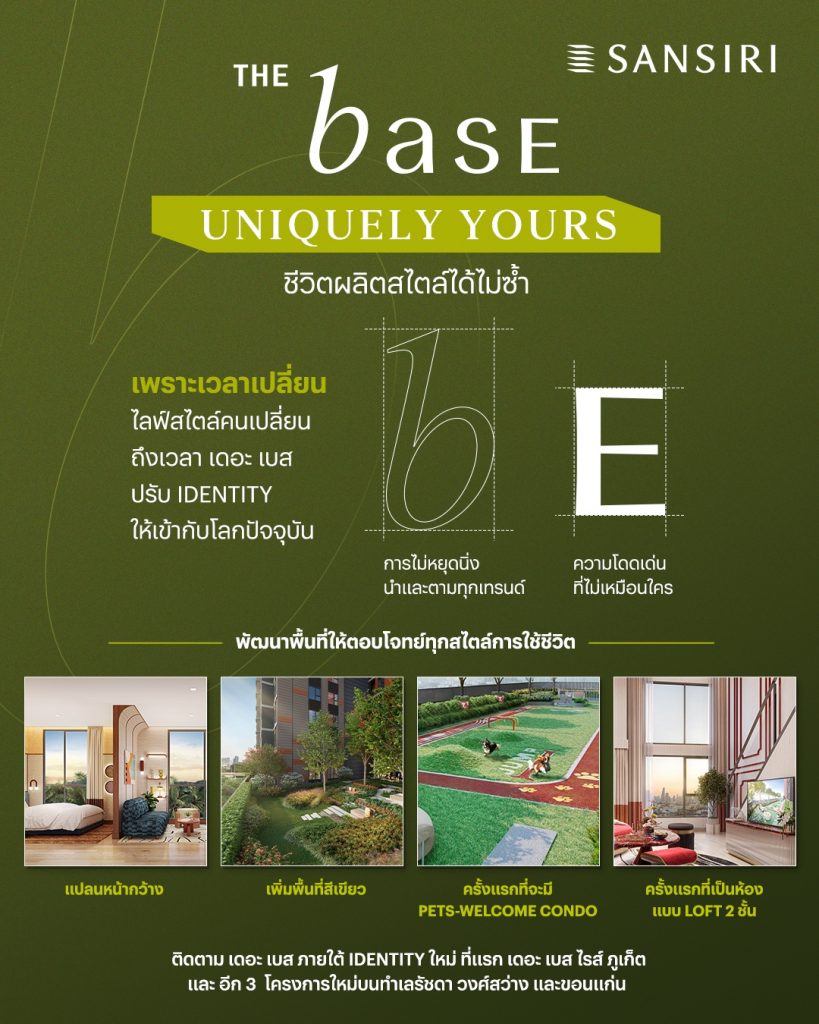 SANSIRI

THE base

UNIQUELY YOURS

ชีวิตผลิตสไตล์ได้ไม่ซ้ำ

เพราะเวลาเปลี่ยน
ไลฟ์สไตล์คนเปลี่ยน
ถึงเวลา เดอะ เบส
ปรับ IDENTITY
ให้เข้ากับโลกปัจจุบัน

b

การไม่หยุดนิ่ง
นำและตามทุกเทรนด์

E

ความโดดเด่น
ที่ไม่เหมือนใคร

พัฒนาพื้นที่ให้ตอบโจทย์ทุกสไตล์การใช้ชีวิต

แปลนหน้ากว้าง

เพิ่มพื้นที่สีเขียว

ครั้งแรกที่จะมี
PETS-WELCOME CONDO

ครั้งแรกที่เป็นห้อง
แบบ LOFT 2 ชั้น

ติดตาม เดอะ เบส ภายใต้ IDENTITY ใหม่ ที่แรก เดอะ เบส ไรส์ ภูเก็ต
และ อีก 3 โครงการใหม่บนทำเลรัชดา วงศ์สว่าง และขอนแก่น