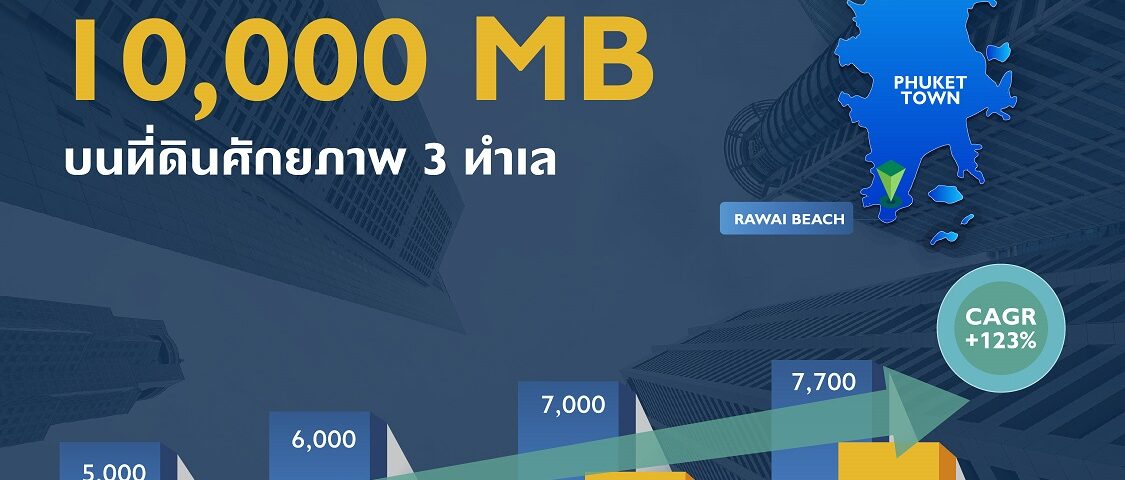 10,000 MB

บนที่ดินศักยภาพ 3 ทำเล

PHUKET TOWN

RAWAI BEACH

CAGR +123%

5,000

6,000

7,000

7,700