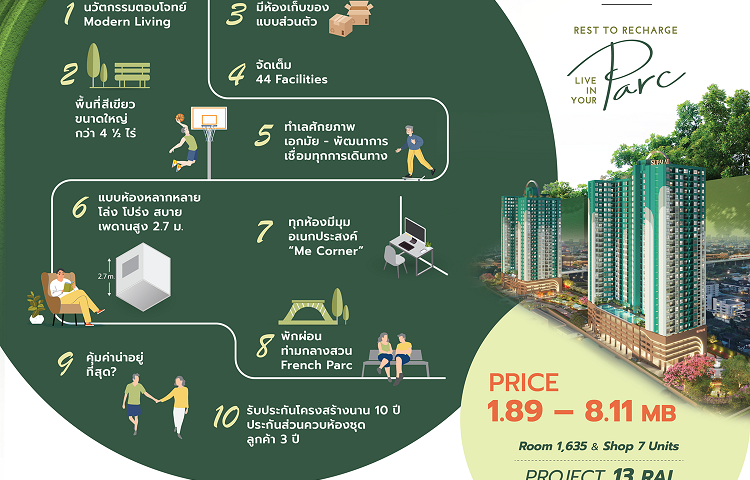 1 นวัตกรรมตอบโจทย์ Modern Living

2 พื้นที่สีเขียว ขนาดใหญ่ กว่า 4 ½ ไร่

3 มีห้องเก็บของ แบบส่วนตัว

4 จัดเต็ม 44 Facilities

5 ทำเลศักยภาพ เอกมัย - พัฒนาการ เชื่อมทุกการเดินทาง

6 แบบห้องหลากหลาย โล่ง โปร่ง สบาย เพดานสูง 2.7 ม.

2.7 m.

7 ทุกห้องมีมุม อเนกประสงค์ "Me Corner"

8 พักผ่อน ท่ามกลางสวน French Parc

9 คุ้มค่าน่าอยู่ ที่สุด?

10 รับประกันโครงสร้างนาน 10 ปี ประกันส่วนควบห้องชุด ลูกค้า 3 ปี

REST TO RECHARGE

LIVE IN YOUR Parc

PRICE
1.89 – 8.11 MB

Room 1,635 & Shop 7 Units

PROJECT 13 RAI