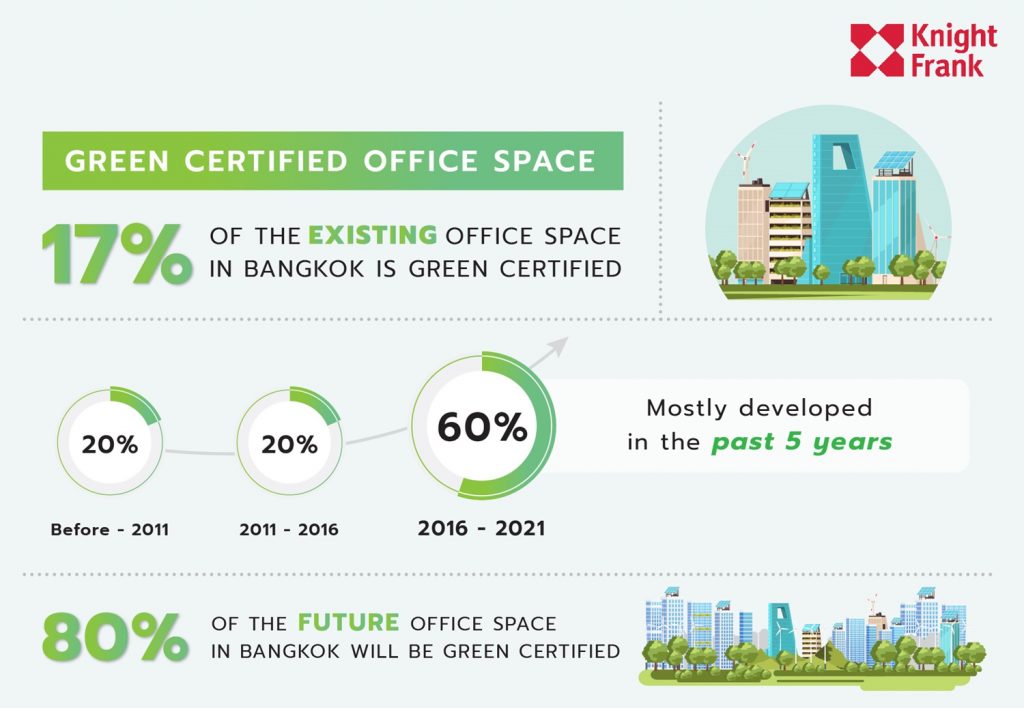 Knight Frank

GREEN CERTIFIED OFFICE SPACE

17% OF THE EXISTING OFFICE SPACE IN BANGKOK IS GREEN CERTIFIED

20%

Before - 2011

20%

2011 - 2016

60%

2016 - 2021

Mostly developed in the past 5 years

80% OF THE FUTURE OFFICE SPACE IN BANGKOK WILL BE GREEN CERTIFIED