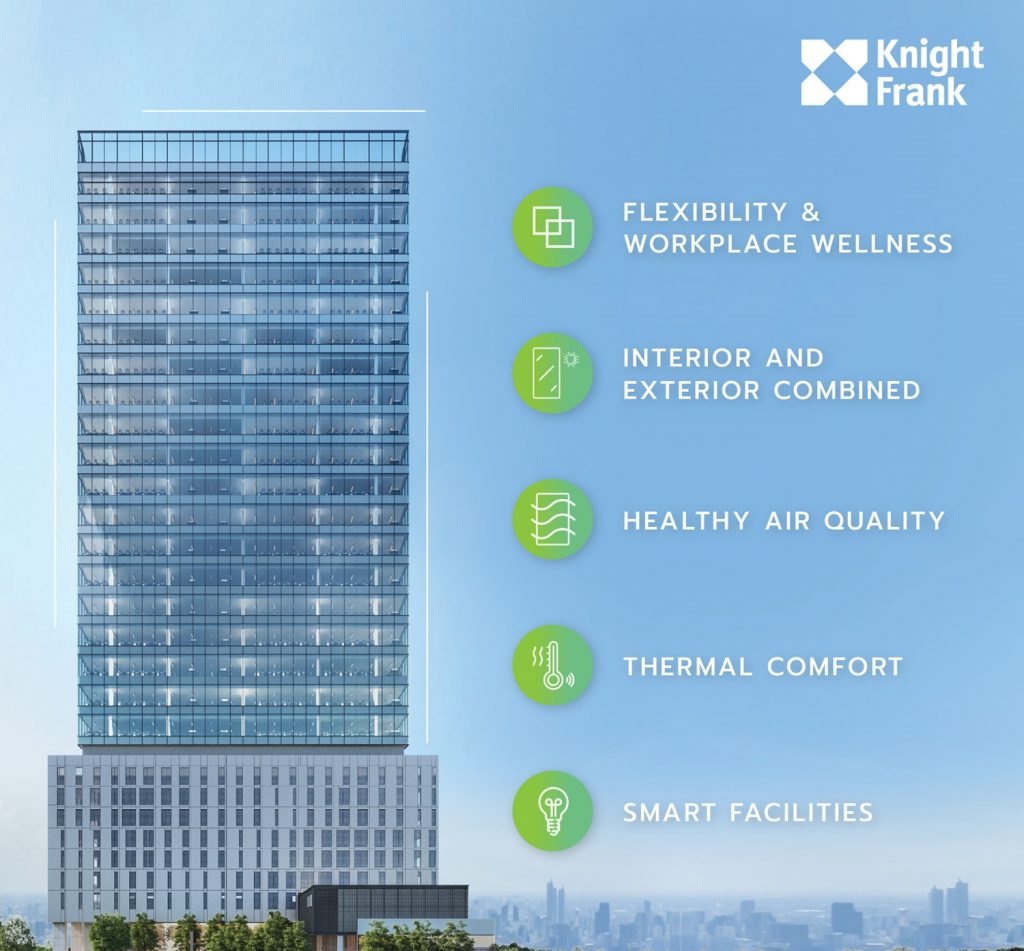 Knight Frank

FLEXIBILITY & WORKPLACE WELLNESS

INTERIOR AND EXTERIOR COMBINED

HEALTHY AIR QUALITY

THERMAL COMFORT

SMART FACILITIES