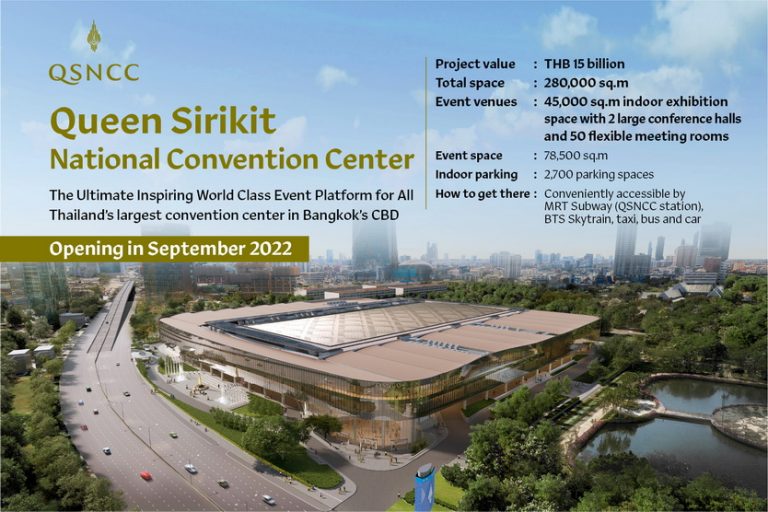 QSNCC

Queen Sirikit National Convention Center

The Ultimate Inspiring World Class Event Platform for All
Thailand's largest convention center in Bangkok's CBD

Opening in September 2022

Project value : THB 15 billion
Total space : 280,000 sq.m
Event venues : 45,000 sq.m indoor exhibition space with 2 large conference halls and 50 flexible meeting rooms
Event space : 78,500 sq.m
Indoor parking : 2,700 parking spaces
How to get there : Conveniently accessible by MRT Subway (QSNCC station), BTS Skytrain, taxi, bus and car