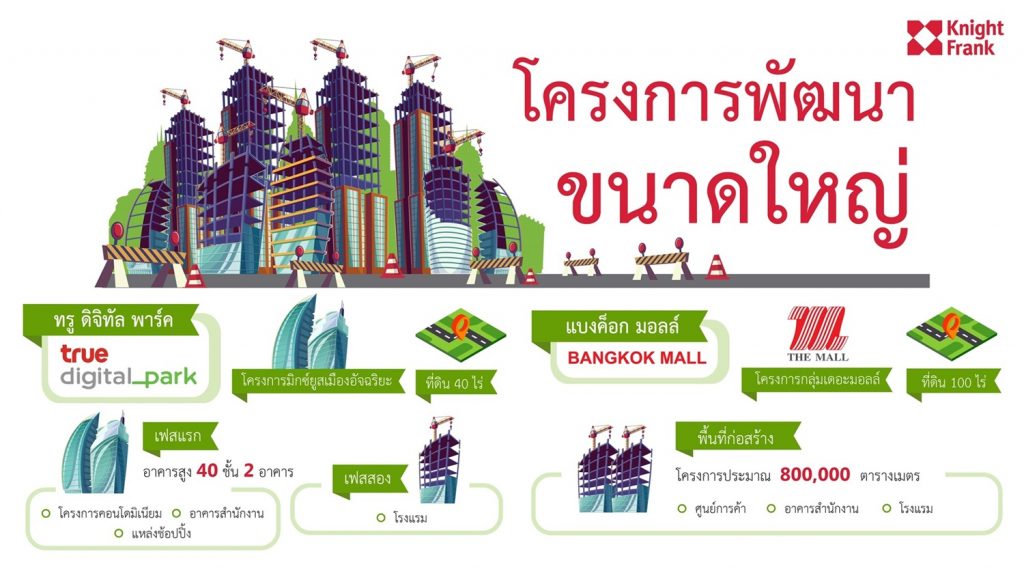 Knight Frank

โครงการพัฒนา
ขนาดใหญ่

ทรู ดิจิทัล พาร์ค

true digital_park

โครงการมิกซ์ยูสเมืองอัจฉริยะ

ที่ดิน 40 ไร่

เฟสแรก

อาคารสูง 40 ชั้น 2 อาคาร

โครงการคอนโดมิเนียม อาคารสำนักงาน แหล่งช้อปปิ้ง

เฟสสอง

โรงแรม

แบงค็อก มอลล์

BANGKOK MALL

THE MALL

โครงการกลุ่มเดอะมอลล์

ที่ดิน 100 ไร่

พื้นที่ก่อสร้าง

โครงการประมาณ 800,000 ตารางเมตร

ศูนย์การค้า อาคารสำนักงาน โรงแรม